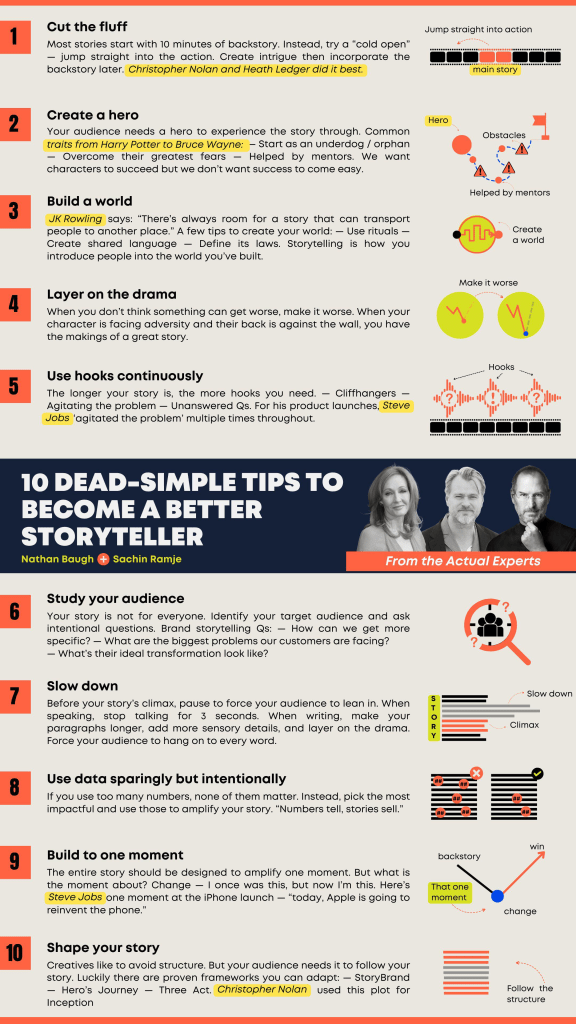 1
Cut the fluff
Most stories start with 10 minutes of backstory. Instead, try a "cold open" — jump straight into the action. Create intrigue then incorporate the backstory later. Christopher Nolan and Heath Ledger did it best.

Jump straight into action
main story

2
Create a hero
Your audience needs a hero to experience the story through. Common traits from Harry Potter to Bruce Wayne: — Start as an underdog / orphan — Overcome their greatest fears — Helped by mentors. We want characters to succeed but we don't want success to come easy.

Hero
Obstacles
Helped by mentors

3
Build a world
JK Rowling says: "There's always room for a story that can transport people to another place." A few tips to create your world: — Use rituals — Create shared language — Define its laws. Storytelling is how you introduce people into the world you've built.

Create a world

4
Layer on the drama
When you don't think something can get worse, make it worse. When your character is facing adversity and their back is against the wall, you have the makings of a great story.

Make it worse

5
Use hooks continuously
The longer your story is, the more hooks you need. — Cliffhangers — Agitating the problem — Unanswered Qs. For his product launches, Steve Jobs 'agitated the problem' multiple times throughout.

Hooks

10 DEAD-SIMPLE TIPS TO BECOME A BETTER STORYTELLER
Nathan Baugh + Sachin Ramje
From the Actual Experts

6
Study your audience
Your story is not for everyone. Identify your target audience and ask intentional questions. Brand storytelling Qs: — How can we get more specific? — What are the biggest problems our customers are facing? — What's their ideal transformation look like?

7
Slow down
Before your story's climax, pause to force your audience to lean in. When speaking, stop talking for 3 seconds. When writing, make your paragraphs longer, add more sensory details, and layer on the drama. Force your audience to hang on to every word.

STORY
Slow down
Climax

8
Use data sparingly but intentionally
If you use too many numbers, none of them matter. Instead, pick the most impactful and use those to amplify your story. "Numbers tell, stories sell."

9
Build to one moment
The entire story should be designed to amplify one moment. But what is the moment about? Change — I once was this, but now I'm this. Here's Steve Jobs one moment at the iPhone launch — "today, Apple is going to reinvent the phone."

backstory
win
That one moment
change

10
Shape your story
Creatives like to avoid structure. But your audience needs it to follow your story. Luckily there are proven frameworks you can adapt: — StoryBrand — Hero's Journey — Three Act. Christopher Nolan used this plot for Inception

Follow the structure